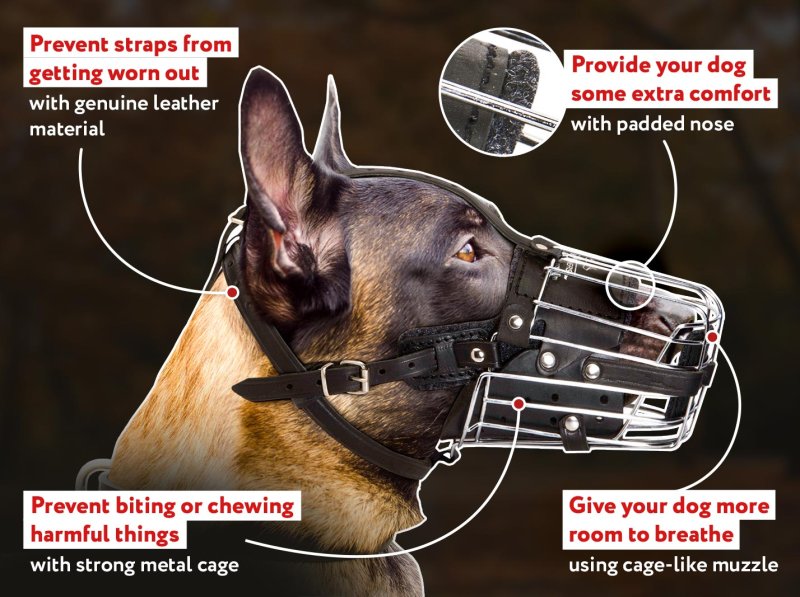 Prevent straps from getting worn out
with genuine leather material

Provide your dog some extra comfort
with padded nose

Prevent biting or chewing harmful things
with strong metal cage

Give your dog more room to breathe
using cage-like muzzle